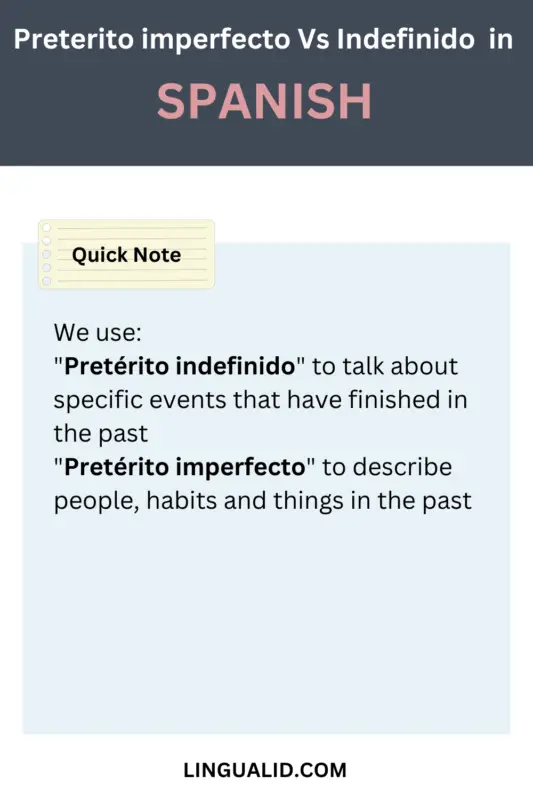 Preterito imperfecto Vs Indefinido in

SPANISH

Quick Note

We use:
"Pretérito indefinido" to talk about specific events that have finished in the past
"Pretérito imperfecto" to describe people, habits and things in the past

LINGUALID.COM